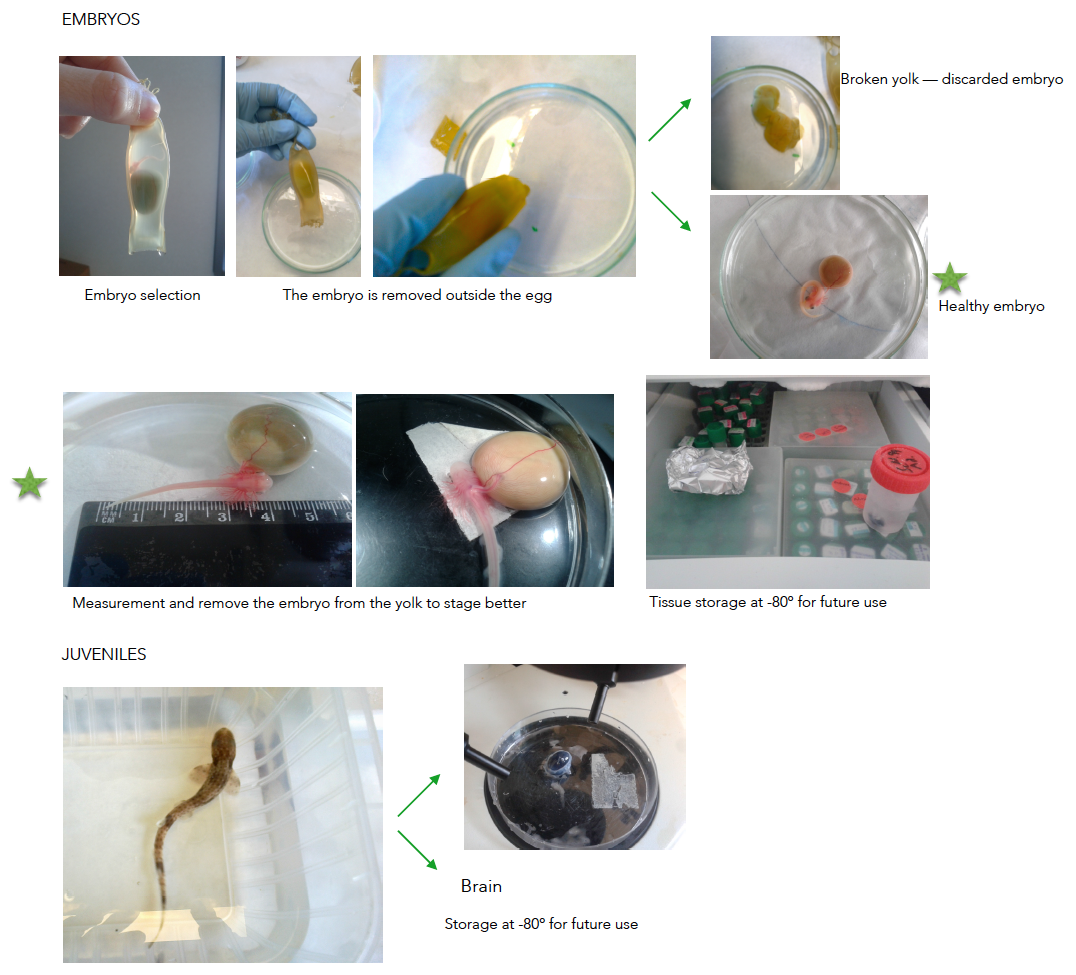 EMBRYOS

Embryo selection

The embryo is removed outside the egg

Broken yolk — discarded embryo

Healthy embryo

CM 1 2 3 4 5

Measurement and remove the embryo from the yolk to stage better

Tissue storage at -80º for future use

JUVENILES

Brain

Storage at -80º for future use