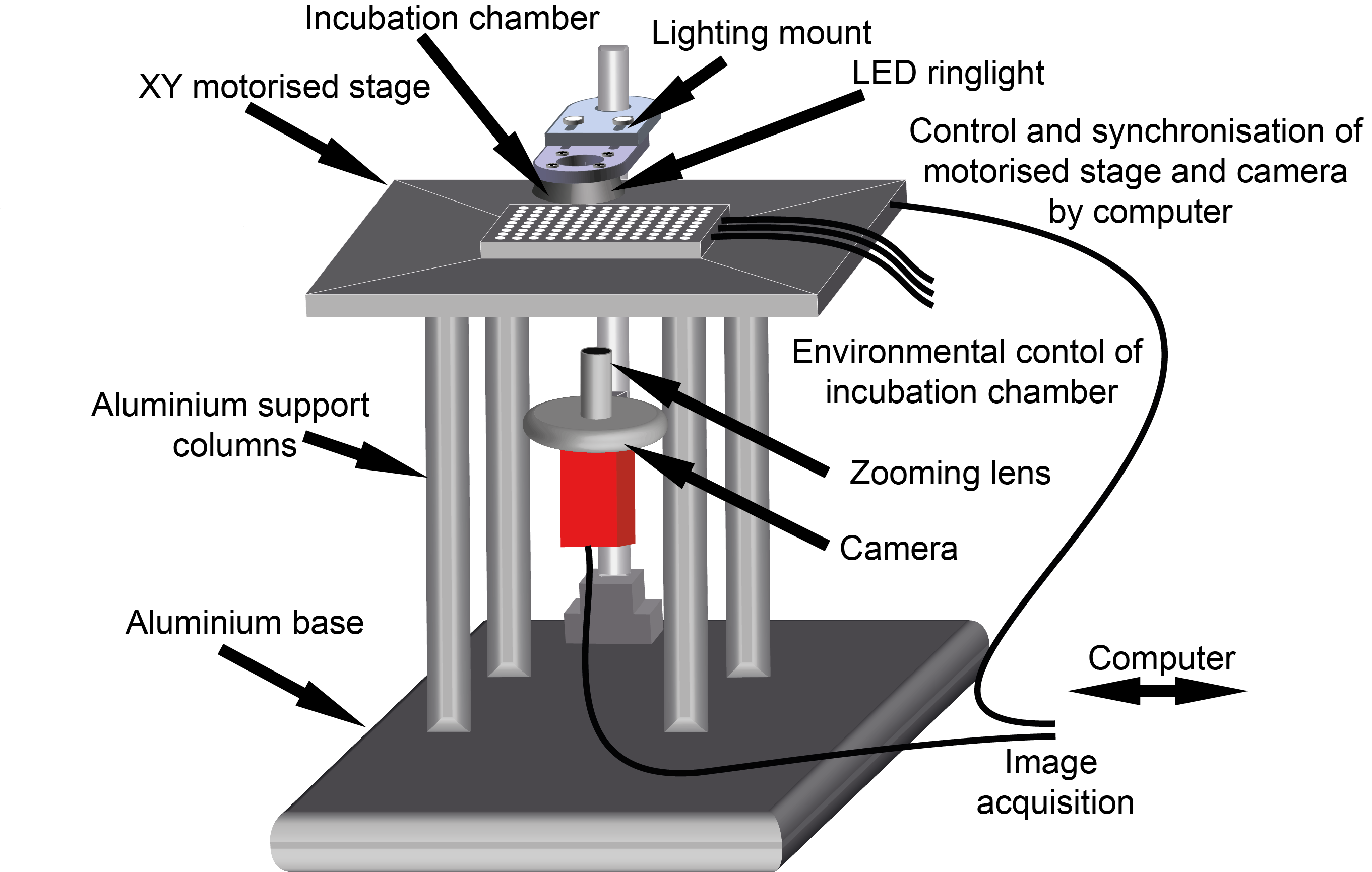 Incubation chamber

Lighting mount

LED ringlight

XY motorised stage

Control and synchronisation of motorised stage and camera by computer

Environmental contol of incubation chamber

Aluminium support columns

Zooming lens

Camera

Aluminium base

Computer

Image acquisition