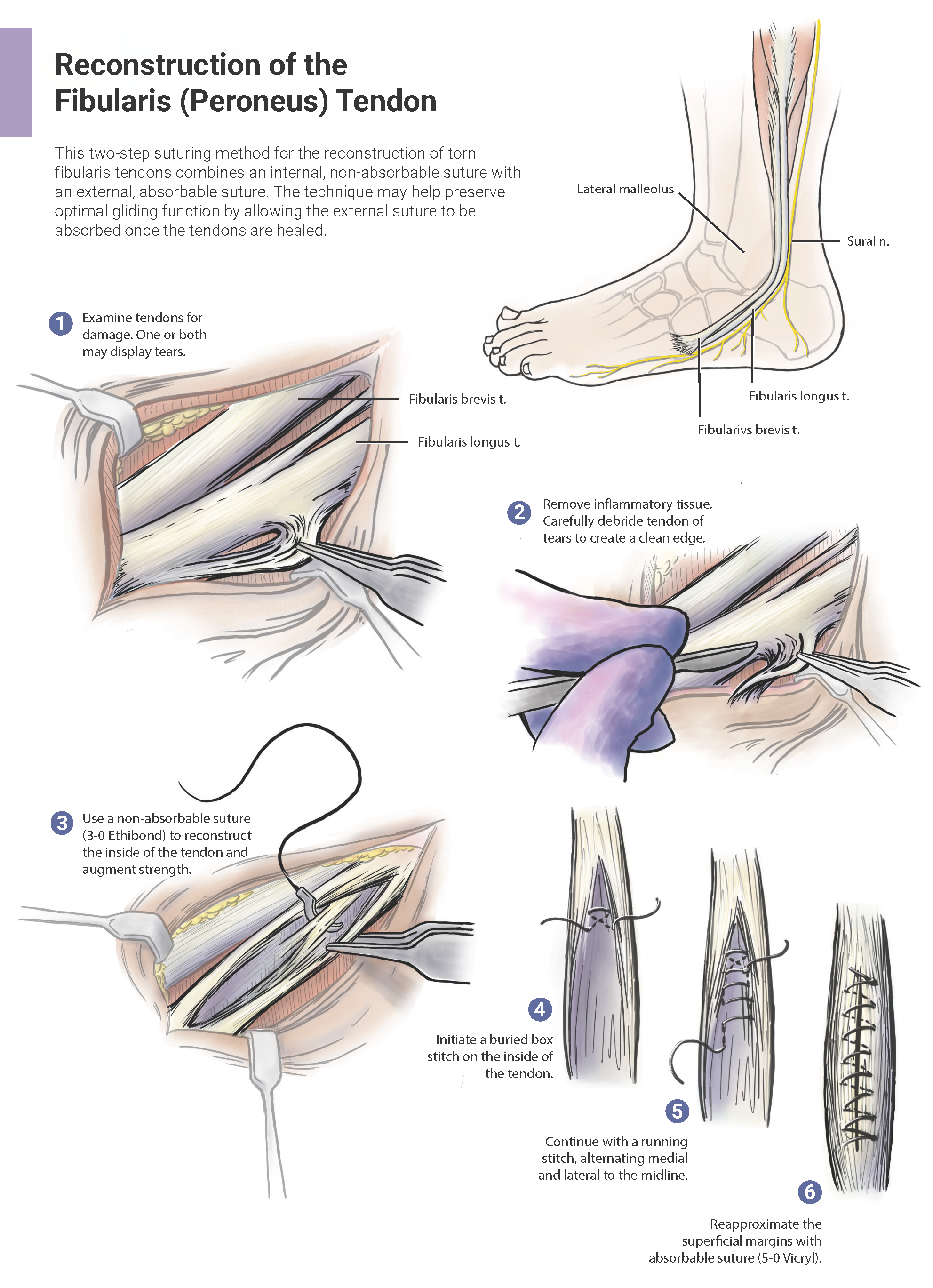 Reconstruction of the Fibularis (Peroneus) Tendon

This two-step suturing method for the reconstruction of torn fibularis tendons combines an internal, non-absorbable suture with an external, absorbable suture. The technique may help preserve optimal gliding function by allowing the external suture to be absorbed once the tendons are healed.

Lateral malleolus

Sural n.

Fibularis longus t.

Fibularivs brevis t.

1 Examine tendons for damage. One or both may display tears.

Fibularis brevis t.

Fibularis longus t.

2 Remove inflammatory tissue. Carefully debride tendon of tears to create a clean edge.

3 Use a non-absorbable suture (3-0 Ethibond) to reconstruct the inside of the tendon and augment strength.

4 Initiate a buried box stitch on the inside of the tendon.

5 Continue with a running stitch, alternating medial and lateral to the midline.

6 Reapproximate the superficial margins with absorbable suture (5-0 Vicryl).